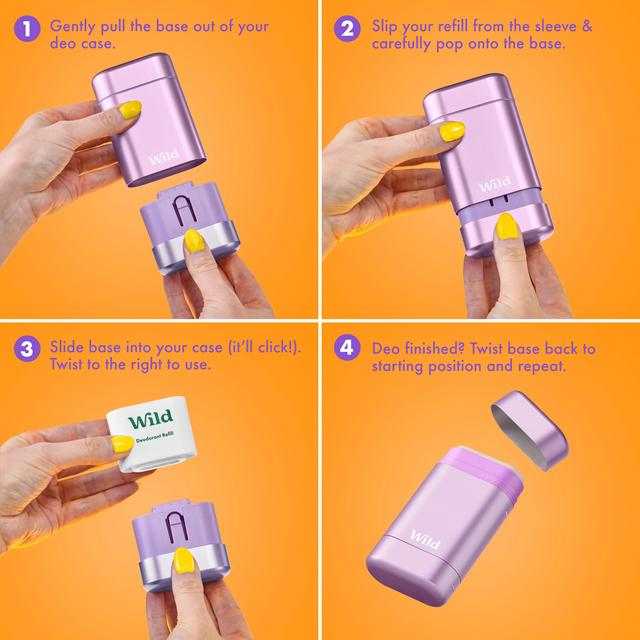 1 Gently pull the base out of your deo case.

Wild

2 Slip your refill from the sleeve & carefully pop onto the base.

Wild

3 Slide base into your case (it'll click!). Twist to the right to use.

Wild
Deodorant Refill

4 Deo finished? Twist base back to starting position and repeat.

Wild